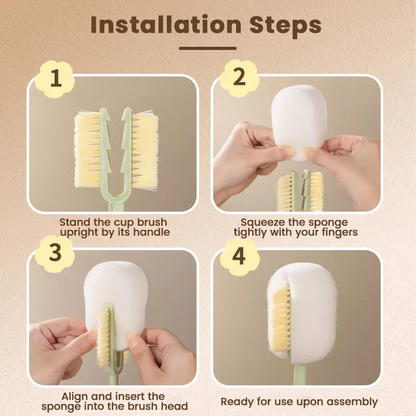 Installation Steps

1

Stand the cup brush upright by its handle

2

Squeeze the sponge tightly with your fingers

3

Align and insert the sponge into the brush head

4

Ready for use upon assembly