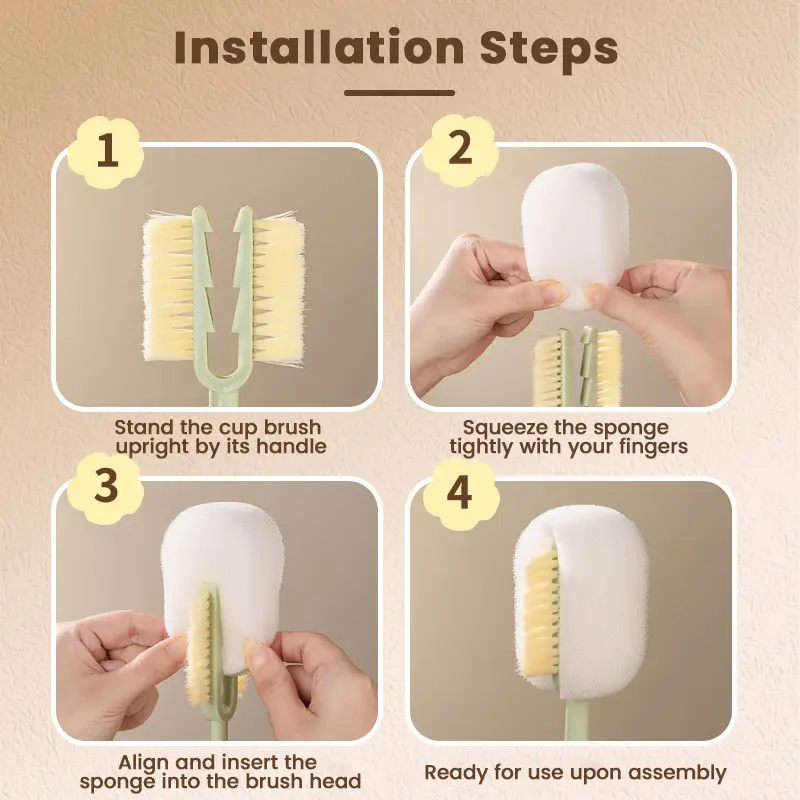 Installation Steps

1

Stand the cup brush upright by its handle

2

Squeeze the sponge tightly with your fingers

3

Align and insert the sponge into the brush head

4

Ready for use upon assembly