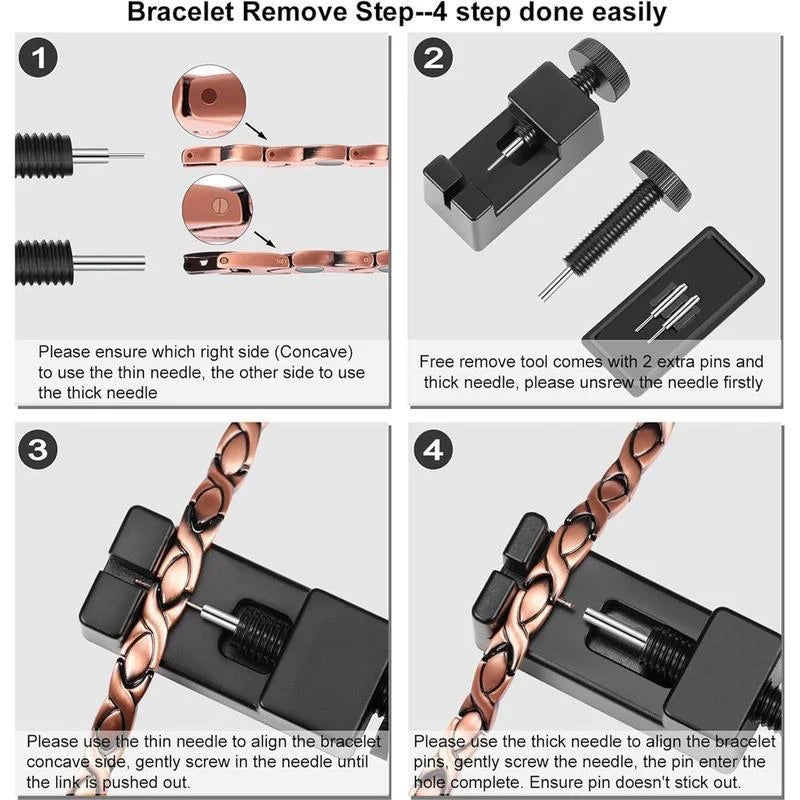 Bracelet Remove Step--4 step done easily

1

Please ensure which right side (Concave) to use the thin needle, the other side to use the thick needle

2

Free remove tool comes with 2 extra pins and thick needle, please unsrew the needle firstly

3

Please use the thin needle to align the bracelet concave side, gently screw in the needle until the link is pushed out.

4

Please use the thick needle to align the bracelet pins, gently screw the needle, the pin enter the hole complete. Ensure pin doesn't stick out.