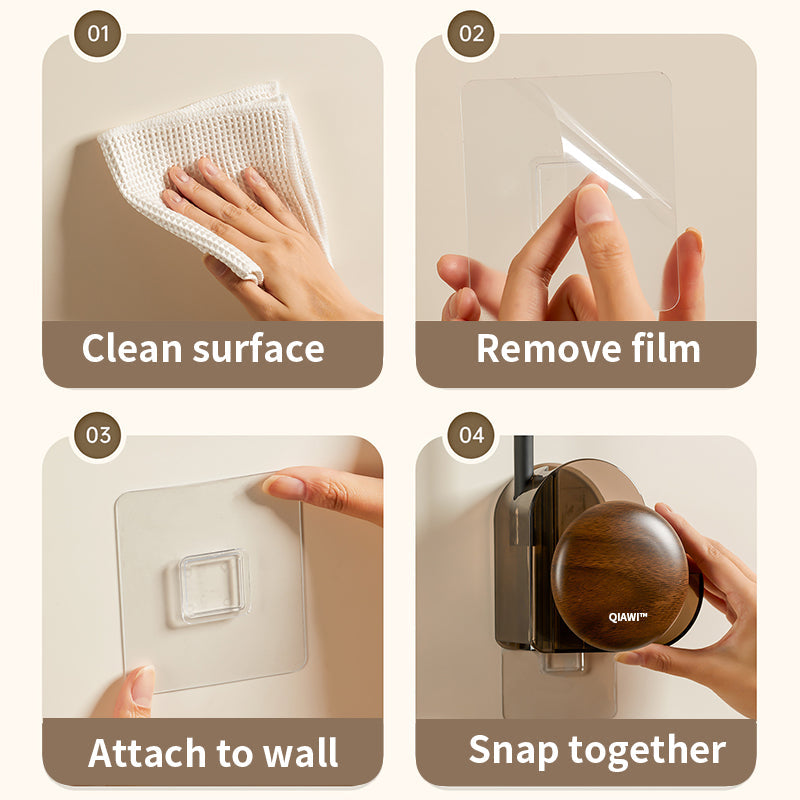 01
Clean surface

02
Remove film

03
Attach to wall

04
QIAWI™
Snap together