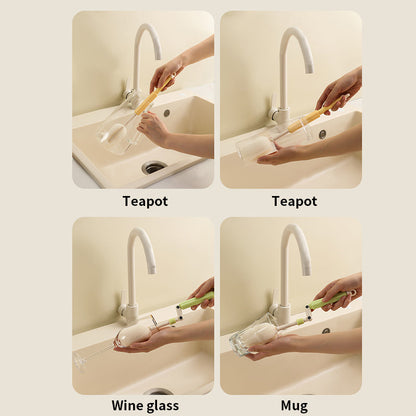 Teapot

Teapot

Wine glass

Mug